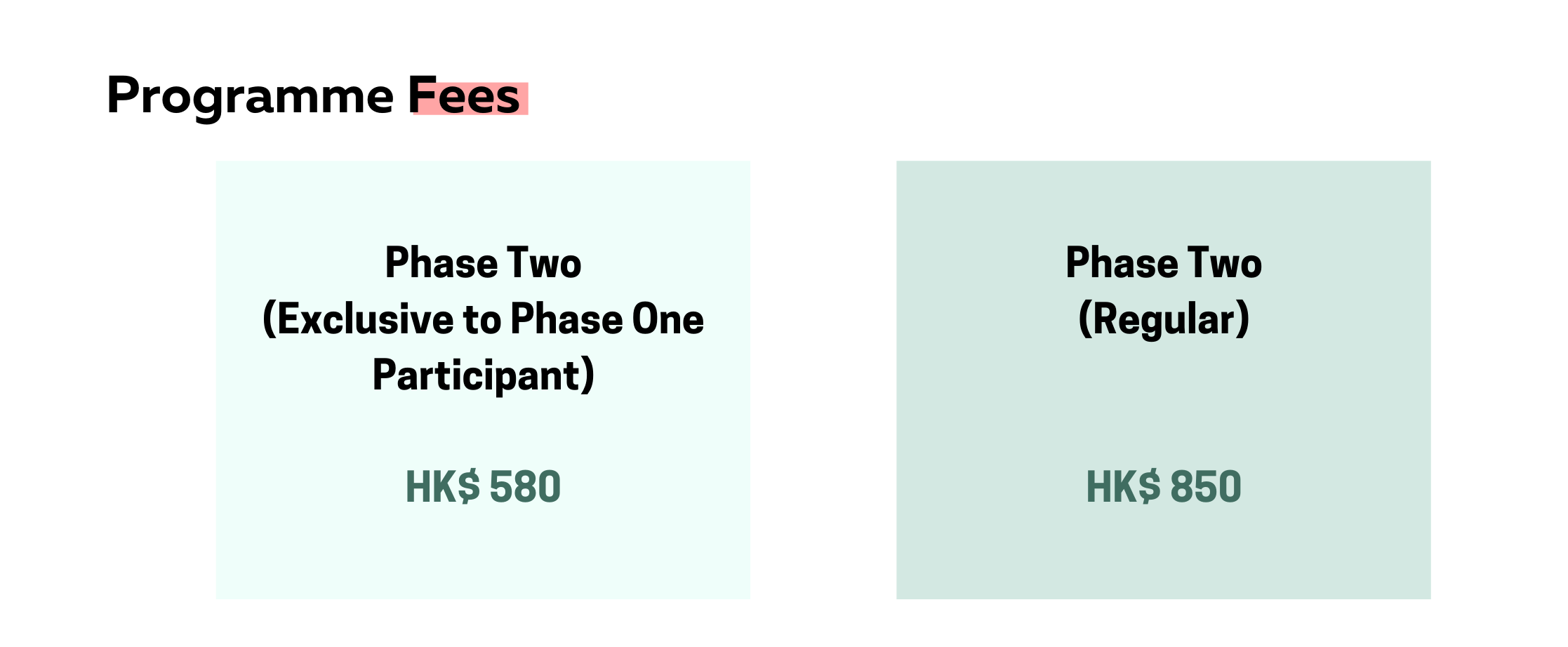 Programme Fees

Phase Two
(Exclusive to Phase One Participant)

HK$ 580

Phase Two
(Regular)

HK$ 850